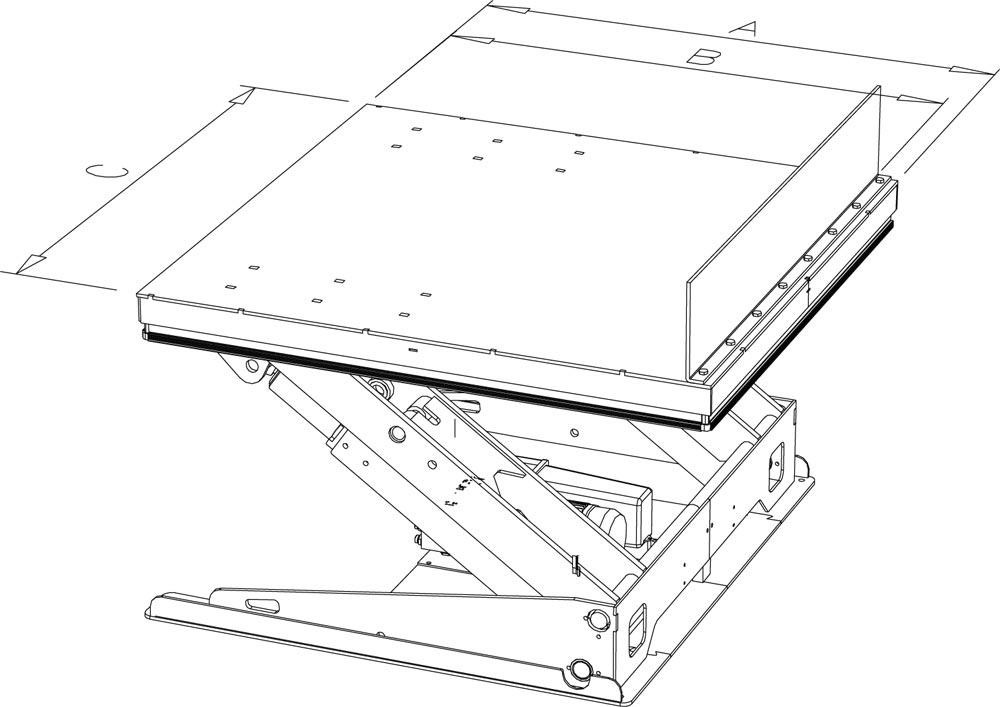 A
B
C